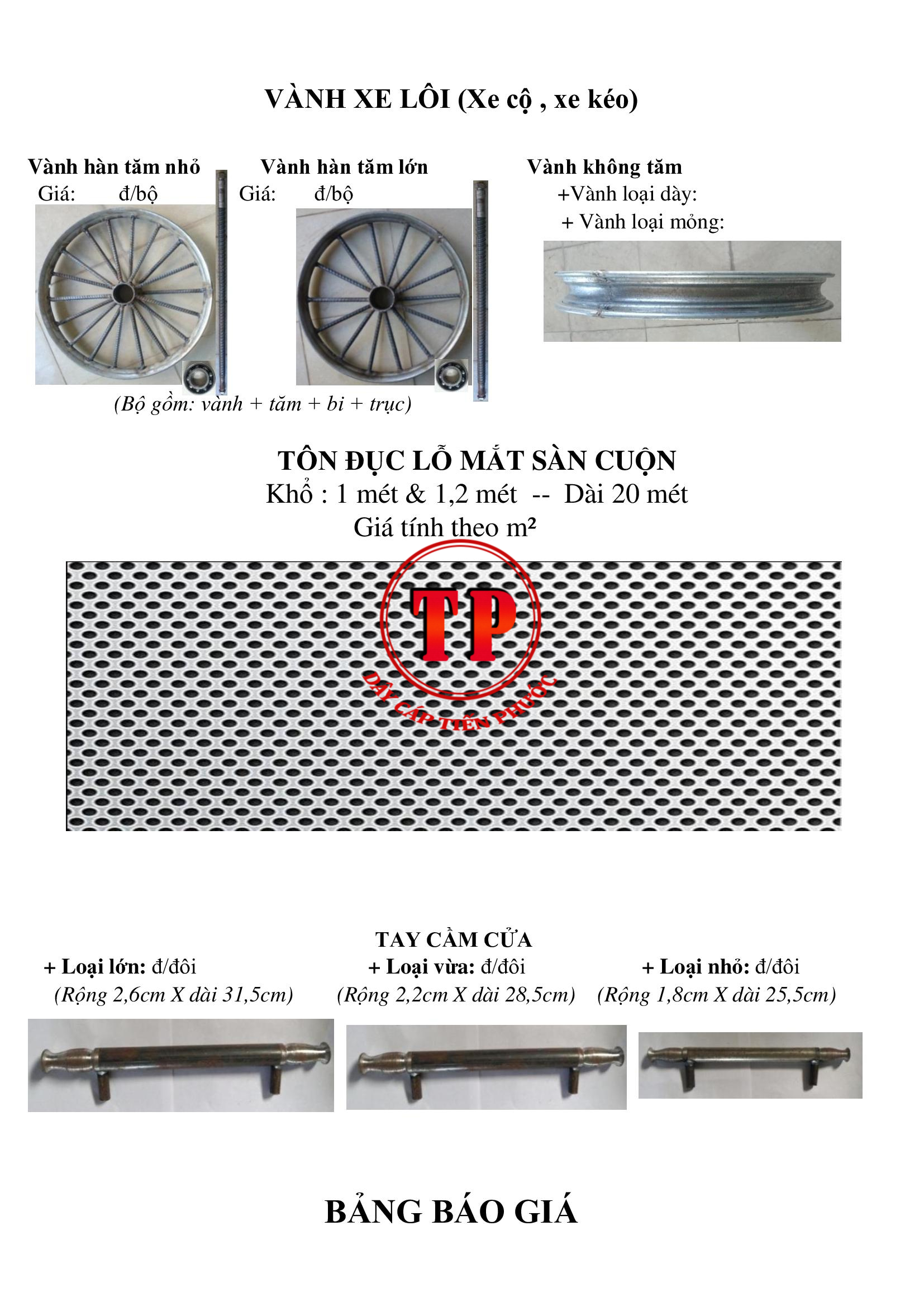 VÀNH XE LÔI (Xe cộ , xe kéo)

Vành hàn tăm nhỏ
Giá: đ/bộ

Vành hàn tăm lớn
Giá: đ/bộ

Vành không tăm
+Vành loại dày:
+ Vành loại mỏng:

(Bộ gồm: vành + tăm + bi + trục)

TÔN ĐỤC LỖ MẮT SÀN CUỘN
Khổ : 1 mét & 1,2 mét -- Dài 20 mét
Giá tính theo m²

TP
DÂY CÁP TIẾN PHƯỚC

TAY CẦM CỬA
+ Loại lớn: đ/đôi
(Rộng 2,6cm X dài 31,5cm)

+ Loại vừa: đ/đôi
(Rộng 2,2cm X dài 28,5cm)

+ Loại nhỏ: đ/đôi
(Rộng 1,8cm X dài 25,5cm)

BẢNG BÁO GIÁ